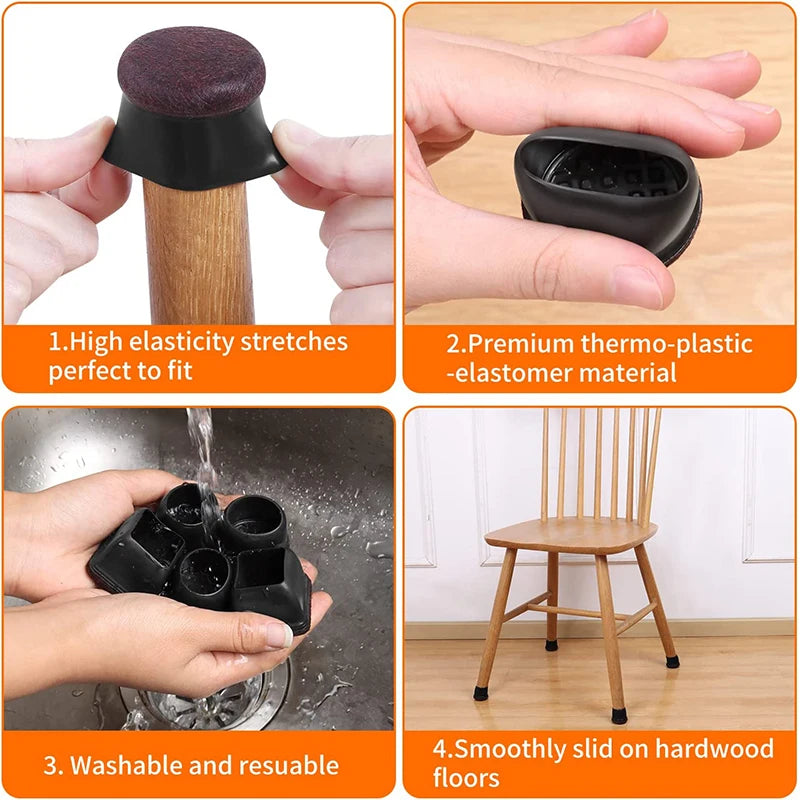 1.High elasticity stretches perfect to fit

2.Premium thermo-plastic -elastomer material

3. Washable and resuable

4.Smoothly slid on hardwood floors